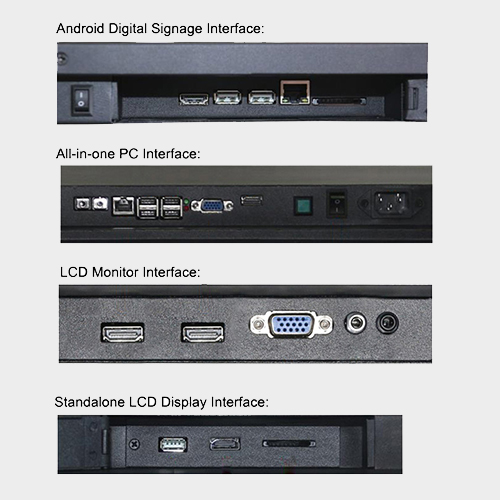 Android Digital Signage Interface:

All-in-one PC Interface:

LCD Monitor Interface:

Standalone LCD Display Interface: