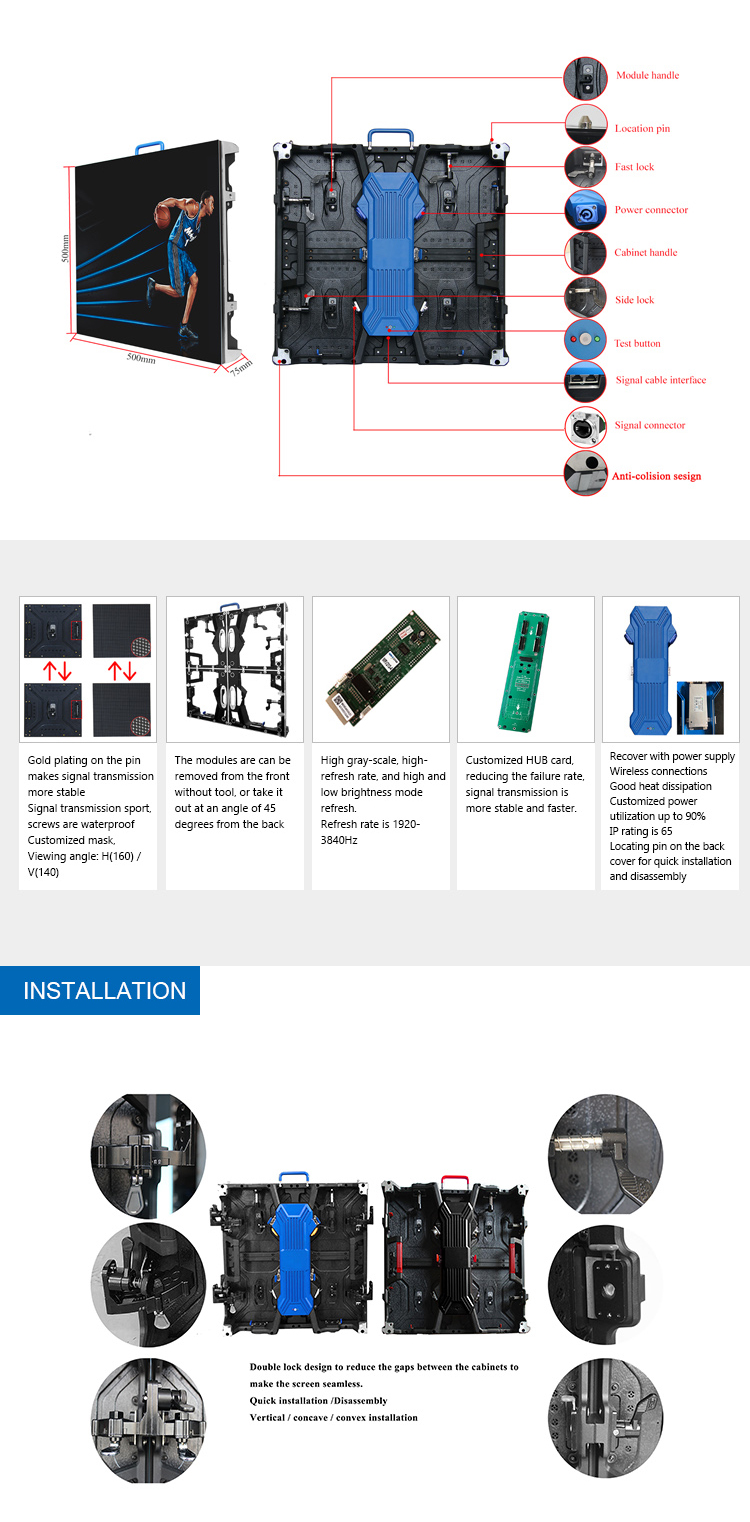 500mm
500mm
75mm

Module handle
Location pin
Fast lock
Power connector
Cabinet handle
Side lock
Test button
Signal cable interface
Signal connector
Anti-colision sesign

Gold plating on the pin makes signal transmission more stable
Signal transmission sport, screws are waterproof
Customized mask,
Viewing angle: H(160) / V(140)

The modules are can be removed from the front without tool, or take it out at an angle of 45 degrees from the back

High gray-scale, high-refresh rate, and high and low brightness mode refresh.
Refresh rate is 1920-3840Hz

Customized HUB card, reducing the failure rate, signal transmission is more stable and faster.

Recover with power supply
Wireless connections
Good heat dissipation
Customized power utilization up to 90%
IP rating is 65
Locating pin on the back cover for quick installation and disassembly

INSTALLATION

Double lock design to reduce the gaps between the cabinets to make the screen seamless.
Quick installation /Disassembly
Vertical / concave / convex installation