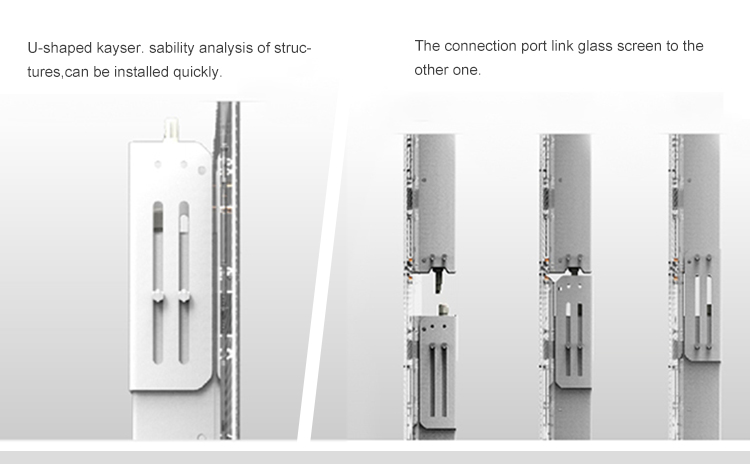 U-shaped kayser. sability analysis of structures,can be installed quickly.

The connection port link glass screen to the other one.