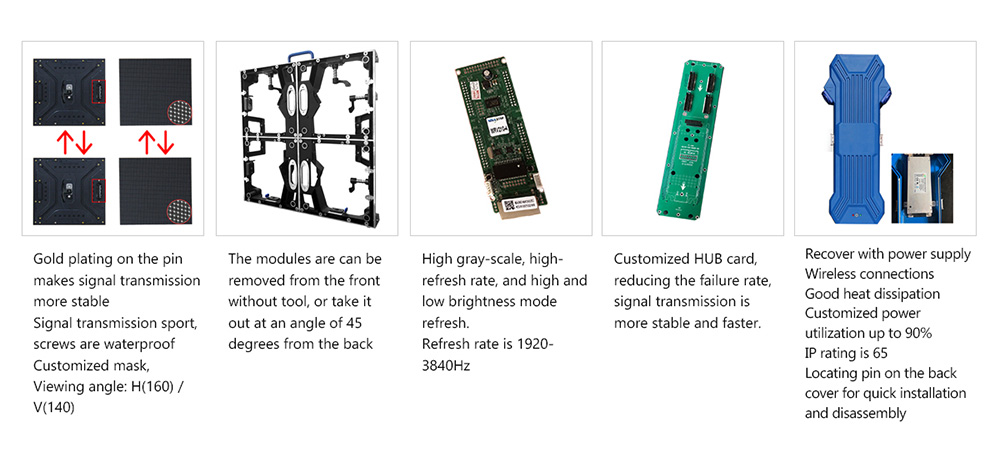 Gold plating on the pin makes signal transmission more stable
Signal transmission sport, screws are waterproof
Customized mask,
Viewing angle: H(160) / V(140)

The modules are can be removed from the front without tool, or take it out at an angle of 45 degrees from the back

High gray-scale, high-refresh rate, and high and low brightness mode refresh.
Refresh rate is 1920-3840Hz

Customized HUB card, reducing the failure rate, signal transmission is more stable and faster.

Recover with power supply
Wireless connections
Good heat dissipation
Customized power utilization up to 90%
IP rating is 65
Locating pin on the back cover for quick installation and disassembly