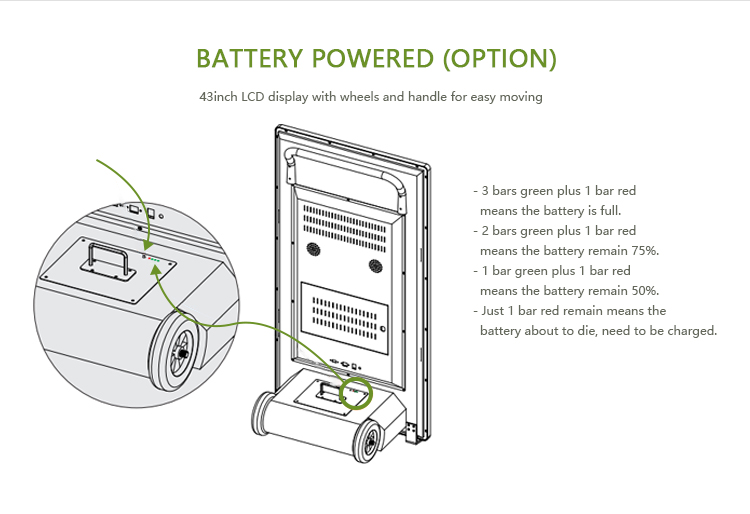 BATTERY POWERED (OPTION)

43inch LCD display with wheels and handle for easy moving

- 3 bars green plus 1 bar red means the battery is full.
- 2 bars green plus 1 bar red means the battery remain 75%.
- 1 bar green plus 1 bar red means the battery remain 50%.
- Just 1 bar red remain means the battery about to die, need to be charged.